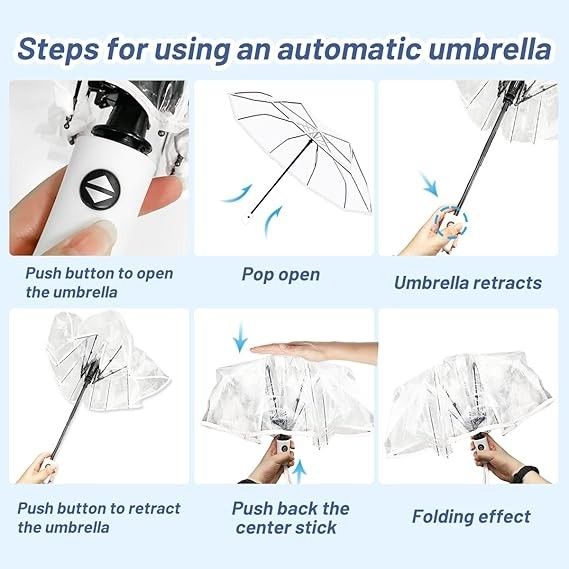 Steps for using an automatic umbrella

Push button to open the umbrella

Pop open

Umbrella retracts

Push button to retract the umbrella

Push back the center stick

Folding effect